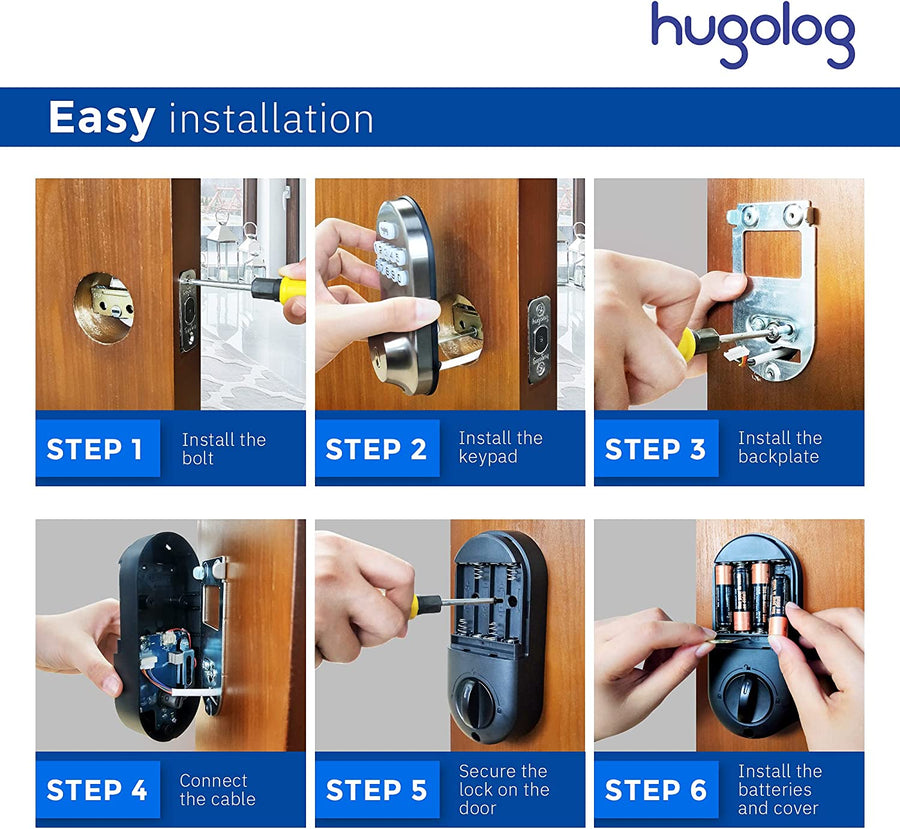 hugolog

Easy installation

STEP 1 Install the bolt

STEP 2 Install the keypad

STEP 3 Install the backplate

STEP 4 Connect the cable

STEP 5 Secure the lock on the door

STEP 6 Install the batteries and cover